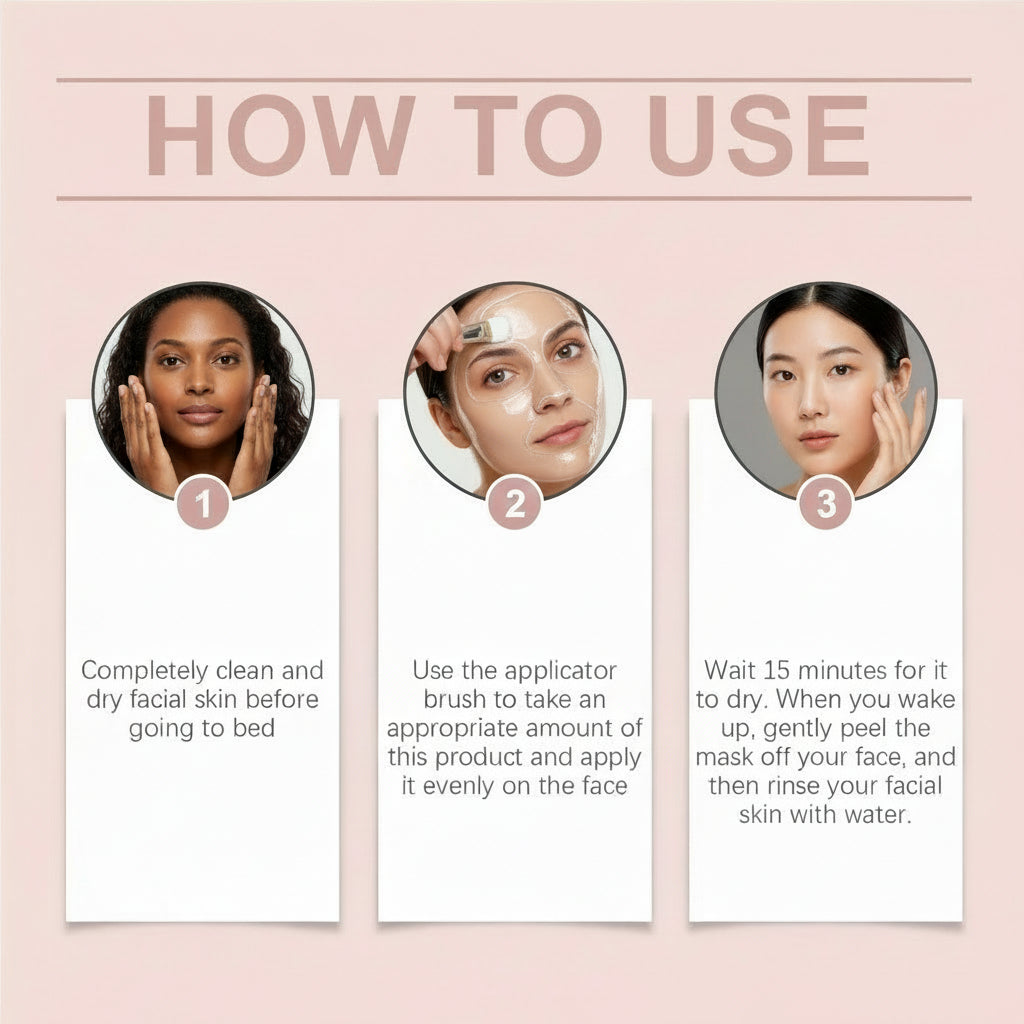 HOW TO USE

1

Completely clean and dry facial skin before going to bed

2

Use the applicator brush to take an appropriate amount of this product and apply it evenly on the face

3

Wait 15 minutes for it to dry. When you wake up, gently peel the mask off your face, and then rinse your facial skin with water.